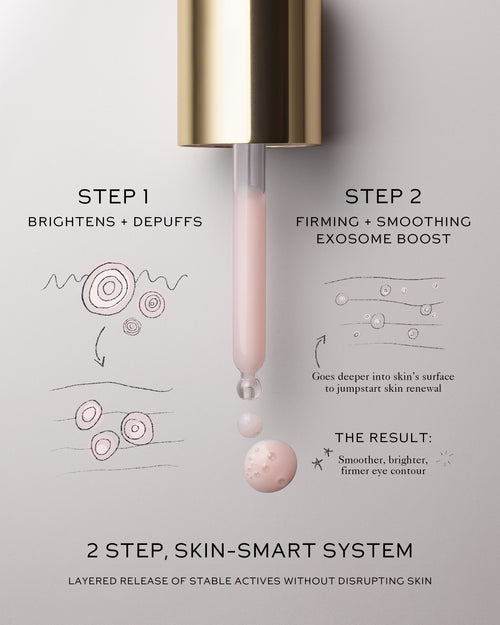 STEP 1

BRIGHTENS + DEPUFFS

STEP 2

FIRMING + SMOOTHING EXOSOME BOOST

Goes deeper into skin's surface to jumpstart skin renewal

THE RESULT:

Smoother, brighter, firmer eye contour

2 STEP, SKIN-SMART SYSTEM

LAYERED RELEASE OF STABLE ACTIVES WITHOUT DISRUPTING SKIN